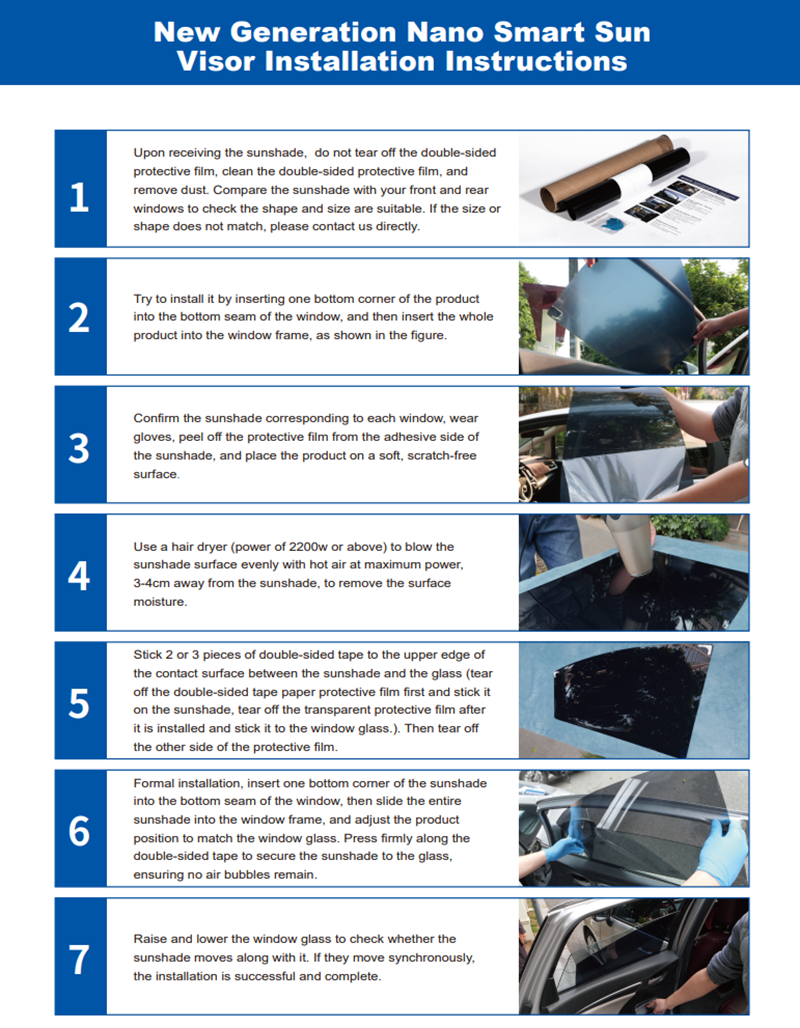 New Generation Nano Smart Sun Visor Installation Instructions

1

Upon receiving the sunshade, do not tear off the double-sided protective film, clean the double-sided protective film, and remove dust. Compare the sunshade with your front and rear windows to check the shape and size are suitable. If the size or shape does not match, please contact us directly.

2

Try to install it by inserting one bottom corner of the product into the bottom seam of the window, and then insert the whole product into the window frame, as shown in the figure.

3

Confirm the sunshade corresponding to each window, wear gloves, peel off the protective film from the adhesive side of the sunshade, and place the product on a soft, scratch-free surface.

4

Use a hair dryer (power of 2200w or above) to blow the sunshade surface evenly with hot air at maximum power, 3-4cm away from the sunshade, to remove the surface moisture.

5

Stick 2 or 3 pieces of double-sided tape to the upper edge of the contact surface between the sunshade and the glass (tear off the double-sided tape paper protective film first and stick it on the sunshade, tear off the transparent protective film after it is installed and stick it to the window glass.). Then tear off the other side of the protective film.

6

Formal installation, insert one bottom corner of the sunshade into the bottom seam of the window, then slide the entire sunshade into the window frame, and adjust the product position to match the window glass. Press firmly along the double-sided tape to secure the sunshade to the glass, ensuring no air bubbles remain.

7

Raise and lower the window glass to check whether the sunshade moves along with it. If they move synchronously, the installation is successful and complete.