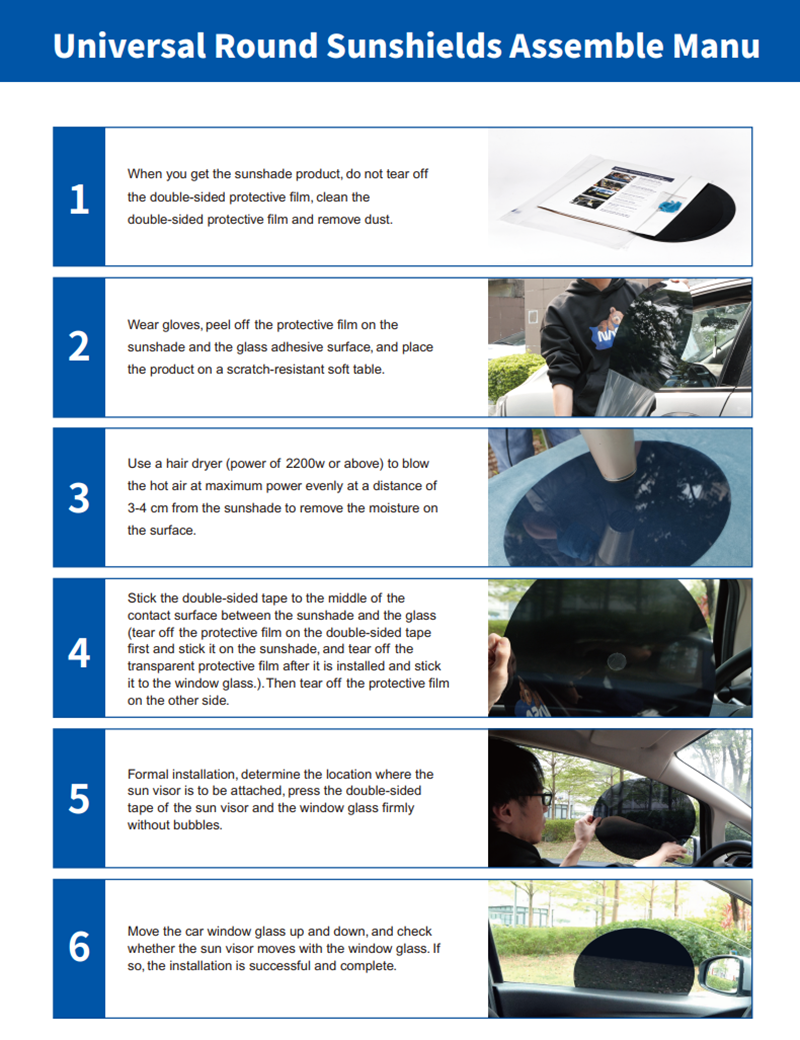 Universal Round Sunshields Assemble Manu

1

When you get the sunshade product, do not tear off the double-sided protective film, clean the double-sided protective film and remove dust.

2

Wear gloves, peel off the protective film on the sunshade and the glass adhesive surface, and place the product on a scratch-resistant soft table.

3

Use a hair dryer (power of 2200w or above) to blow the hot air at maximum power evenly at a distance of 3-4 cm from the sunshade to remove the moisture on the surface.

4

Stick the double-sided tape to the middle of the contact surface between the sunshade and the glass (tear off the protective film on the double-sided tape first and stick it on the sunshade, and tear off the transparent protective film after it is installed and stick it to the window glass.). Then tear off the protective film on the other side.

5

Formal installation, determine the location where the sun visor is to be attached, press the double-sided tape of the sun visor and the window glass firmly without bubbles.

6

Move the car window glass up and down, and check whether the sun visor moves with the window glass. If so, the installation is successful and complete.